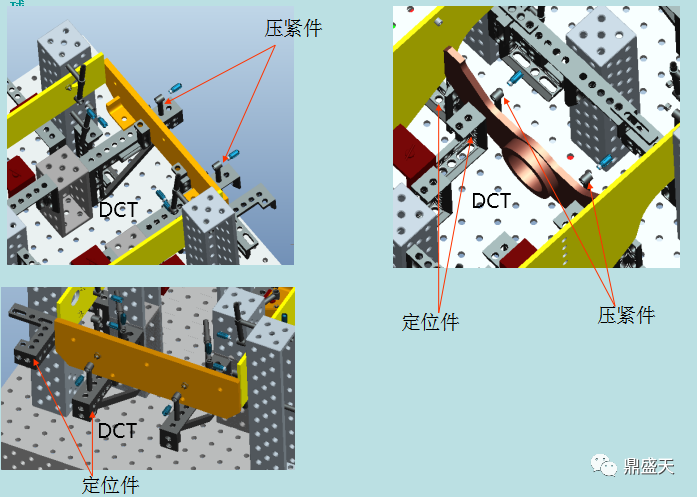 压紧件

DCT

DCT

定位件

压紧件

DCT

定位件

鼎盛天